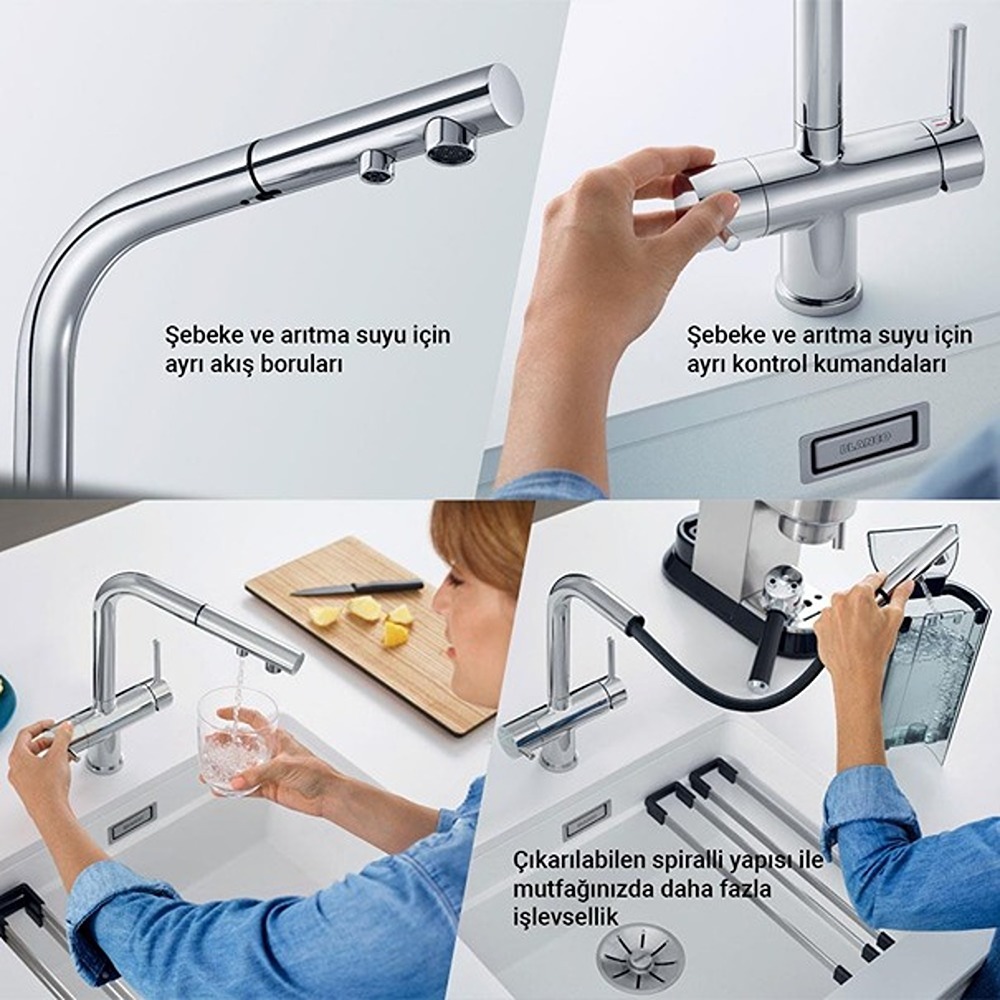 Şebeke ve arıtma suyu için ayrı akış boruları

Şebeke ve arıtma suyu için ayrı kontrol kumandaları

BLANCO

Çıkarılabilen spiralli yapısı ile mutfağınızda daha fazla işlevsellik