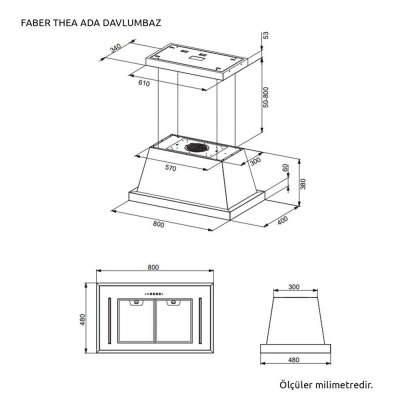 FABER THEA ADA DAVLUMBAZ

340
53
610
50-800
570
300
60
380
800
400

800
480

300
480

Ölçüler milimetredir.