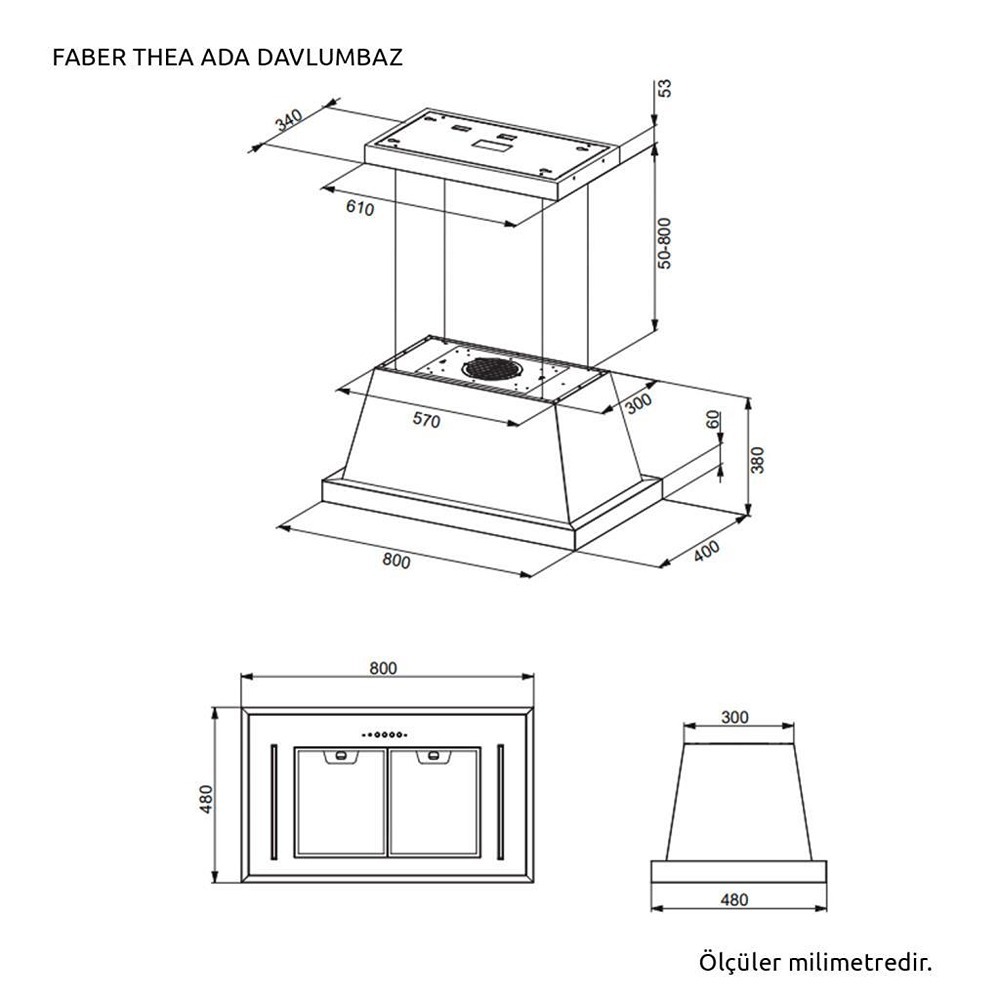 FABER THEA ADA DAVLUMBAZ

340
53
610
50-800
570
300
60
380
800
400

800
480
300
480

Ölçüler milimetredir.