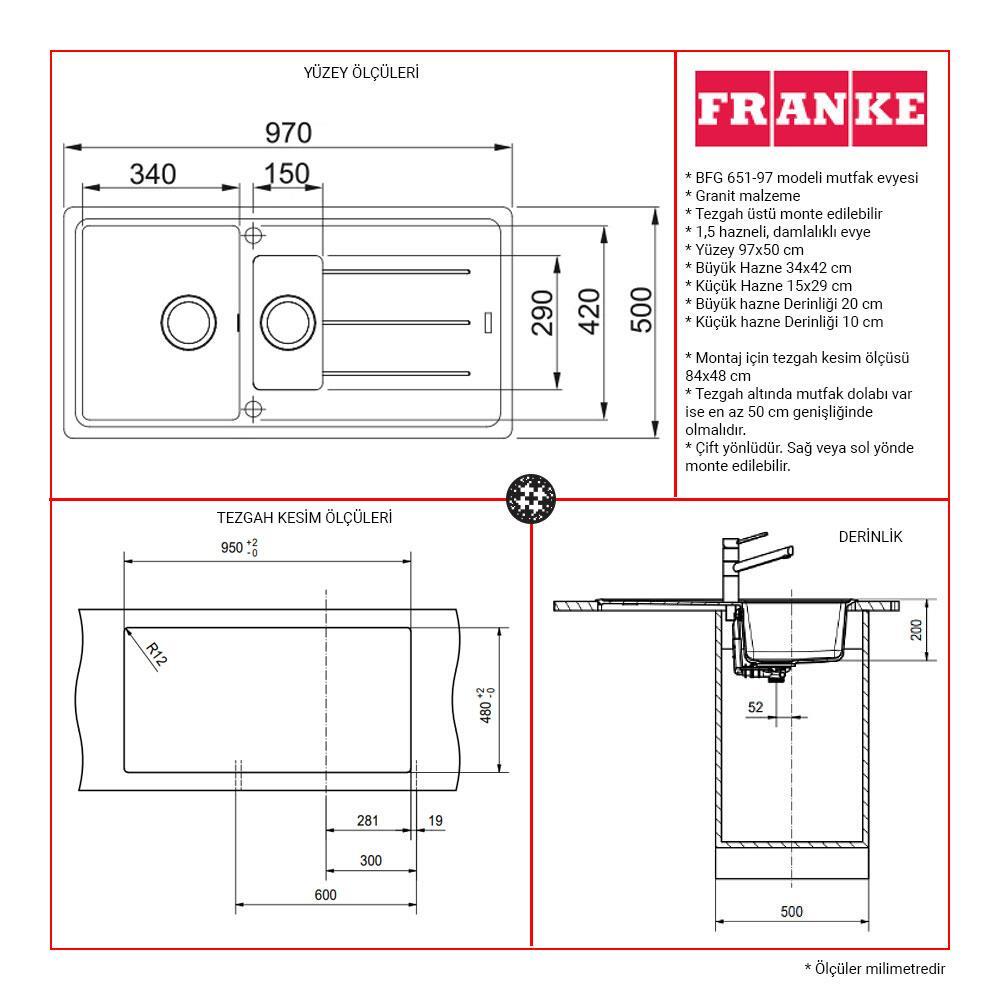 YÜZEY ÖLÇÜLERİ

970
340
150
290
420
500

FRANKE

* BFG 651-97 modeli mutfak evyesi
* Granit malzeme
* Tezgah üstü monte edilebilir
* 1,5 hazneli, damlalıklı evye
* Yüzey 97x50 cm
* Büyük Hazne 34x42 cm
* Küçük Hazne 15x29 cm
* Büyük hazne Derinliği 20 cm
* Küçük hazne Derinliği 10 cm

* Montaj için tezgah kesim ölçüsü 84x48 cm
* Tezgah altında mutfak dolabı var ise en az 50 cm genişliğinde olmalıdır.
* Çift yönlüdür. Sağ veya sol yönde monte edilebilir.

TEZGAH KESİM ÖLÇÜLERİ

$950^{+2}_{-0}$
R12
$480^{+2}_{-0}$
281
19
300
600

DERİNLİK

200
52
500

* Ölçüler milimetredir