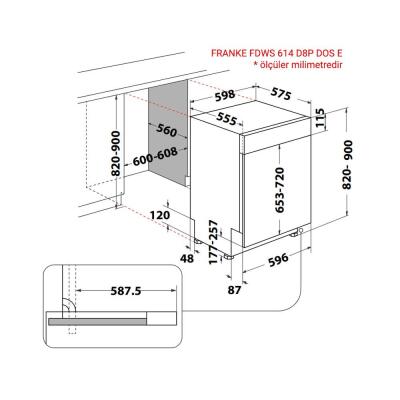 FRANKE FDWS 614 D8P DOS E
* ölçüler milimetredir

598
575
555
115
560
820-900
600-608
653-720
820- 900
120
177-257
48
596
87
587.5