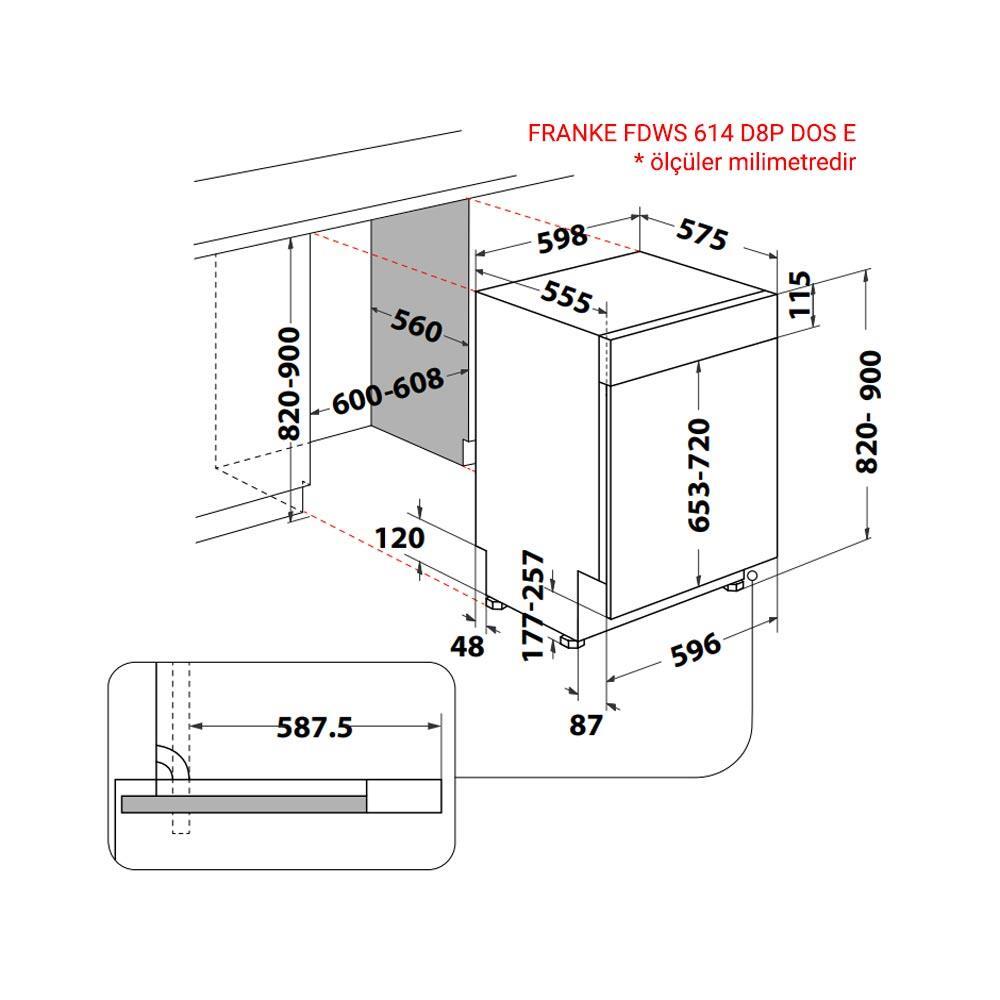 FRANKE FDWS 614 D8P DOS E
* ölçüler milimetredir

598
575
555
115
560
820-900
600-608
653-720
820- 900
120
177-257
48
596
87
587.5