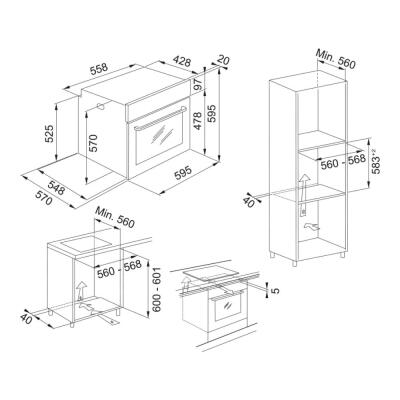 558
428
20
97
525
570
478
595
595
548
570
Min. 560
560 - 568
$583^{+2}$
40
Min. 560
560 - 568
600 - 601
40
5