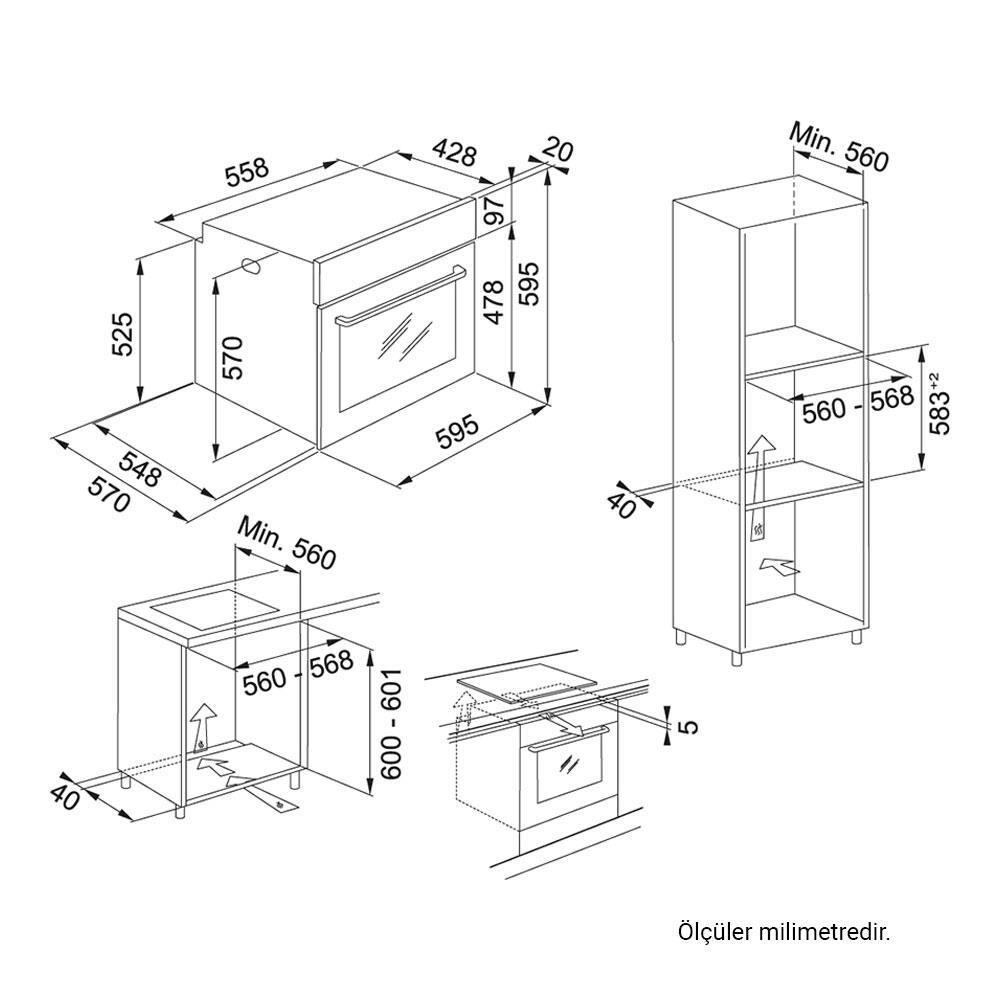 558
428
20
97
525
570
478
595
595
548
570

Min. 560
560 - 568
$583^{+2}$
40

Min. 560
560 - 568
600 - 601
40

5

Ölçüler milimetredir.