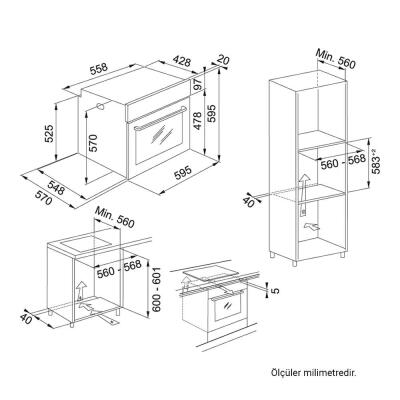 558
428
20
97
525
570
478
595
595
548
570
Min. 560
560 - 568
$583^{+2}$
40
Min. 560
560 - 568
600 - 601
40
5
Ölçüler milimetredir.