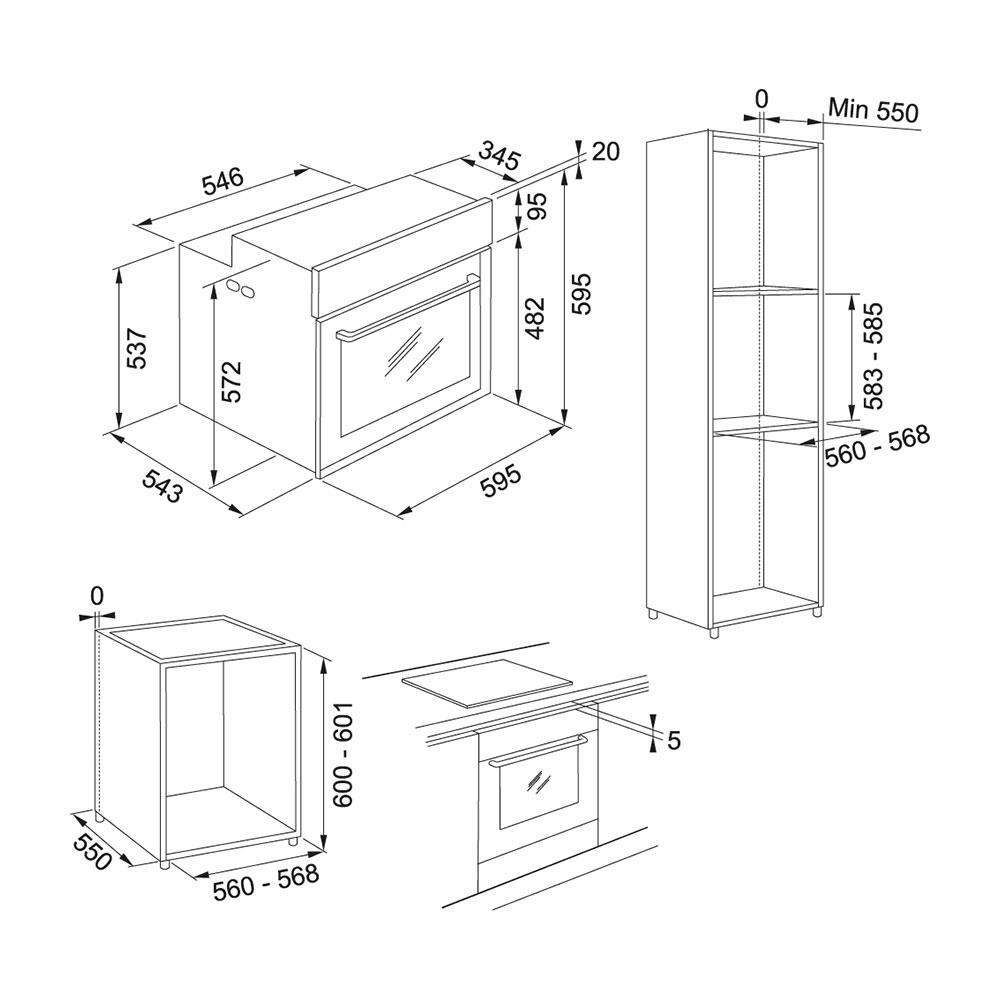 546
345
20
95
537
572
482
595
543
595
0
Min 550
583 - 585
560 - 568
0
600 - 601
550
560 - 568
5