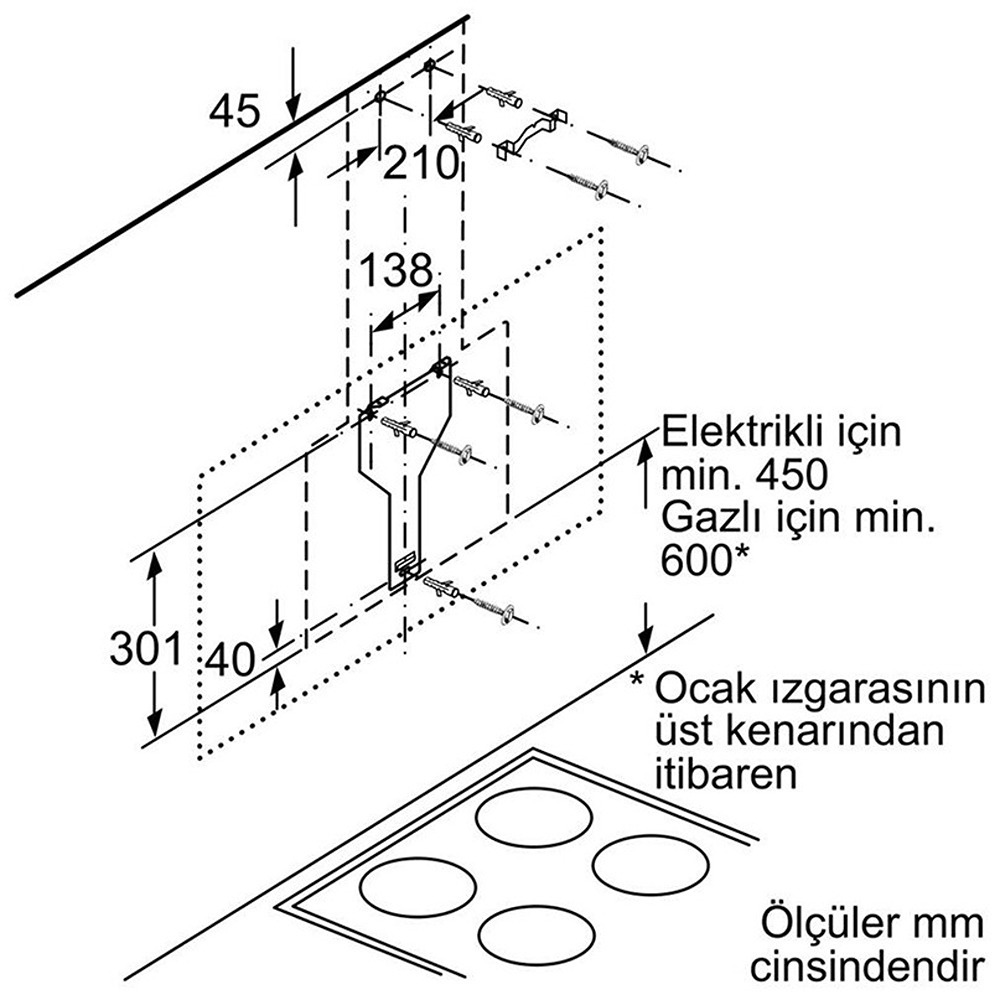 45

210

138

Elektrikli için min. 450 Gazlı için min. 600*

301

40

* Ocak ızgarasının üst kenarından itibaren

Ölçüler mm cinsindendir