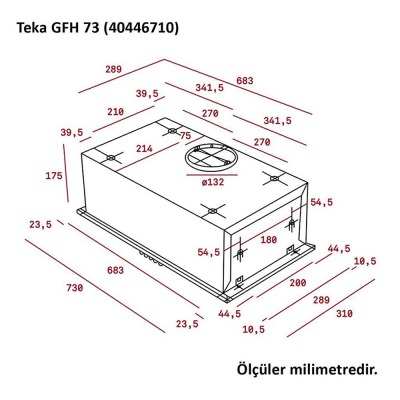 Teka GFH 73 (40446710)

289
683
39,5
341,5
210
270
341,5
39,5
75
270
214
175
ø132
54,5
23,5
180
54,5
44,5
10,5
683
200
730
289
44,5
310
23,5
10,5

Ölçüler milimetredir.