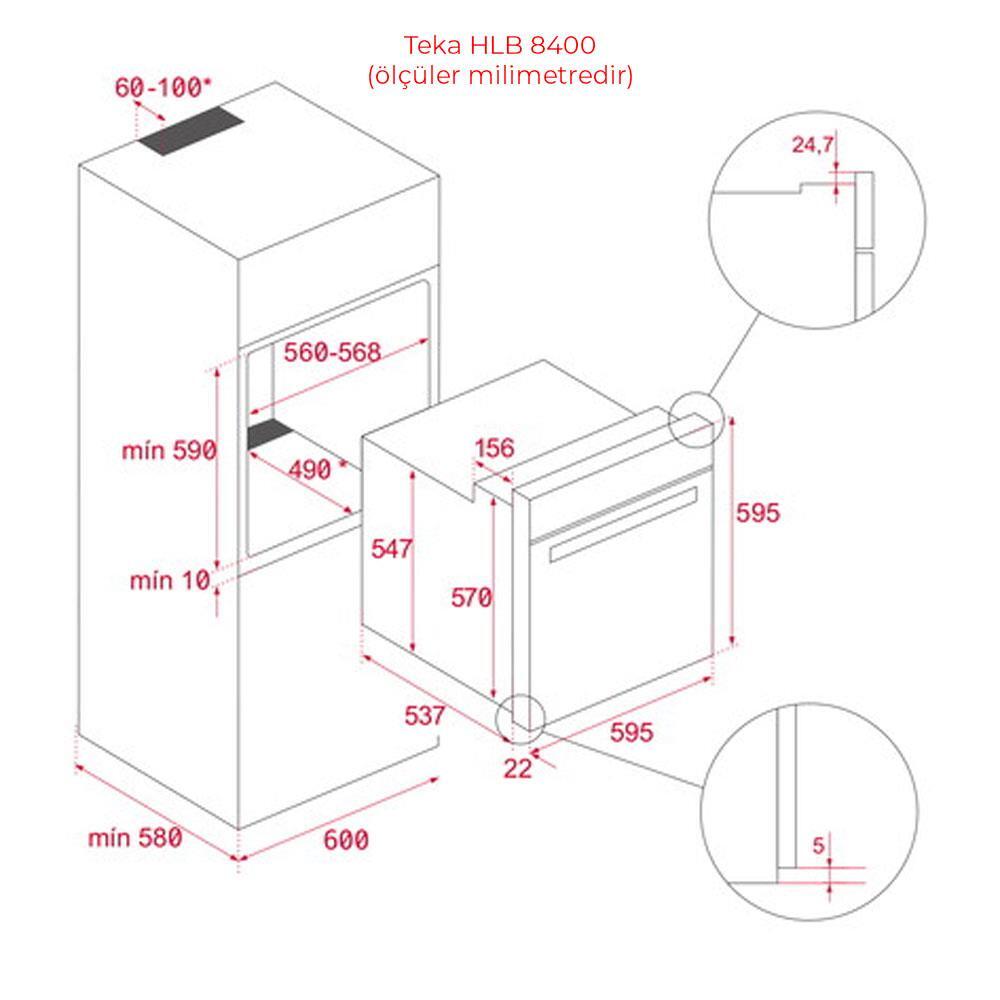 Teka HLB 8400
(ölçüler milimetredir)

60-100*

24,7

560-568

mín 590

490 *

156

595

547

570

mín 10

537

595

22

mín 580

600

5