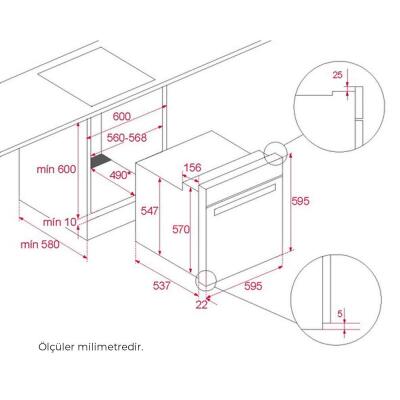 25

600

560-568

min 600

490*

156

547

570

595

min 10

min 580

537

595

22

5

Ölçüler milimetredir.