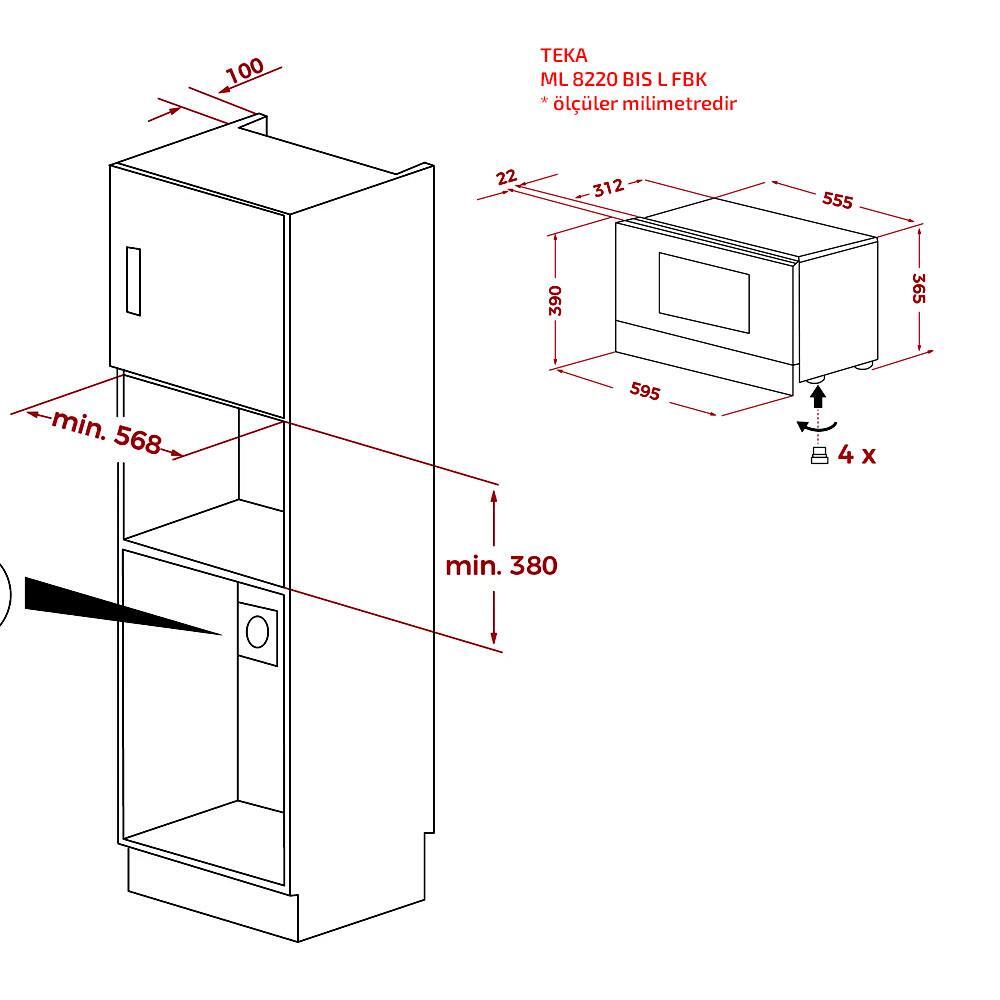 TEKA
ML 8220 BIS L FBK
* ölçüler milimetredir

100

22
312
555
390
365
595
4 x

min. 568
min. 380