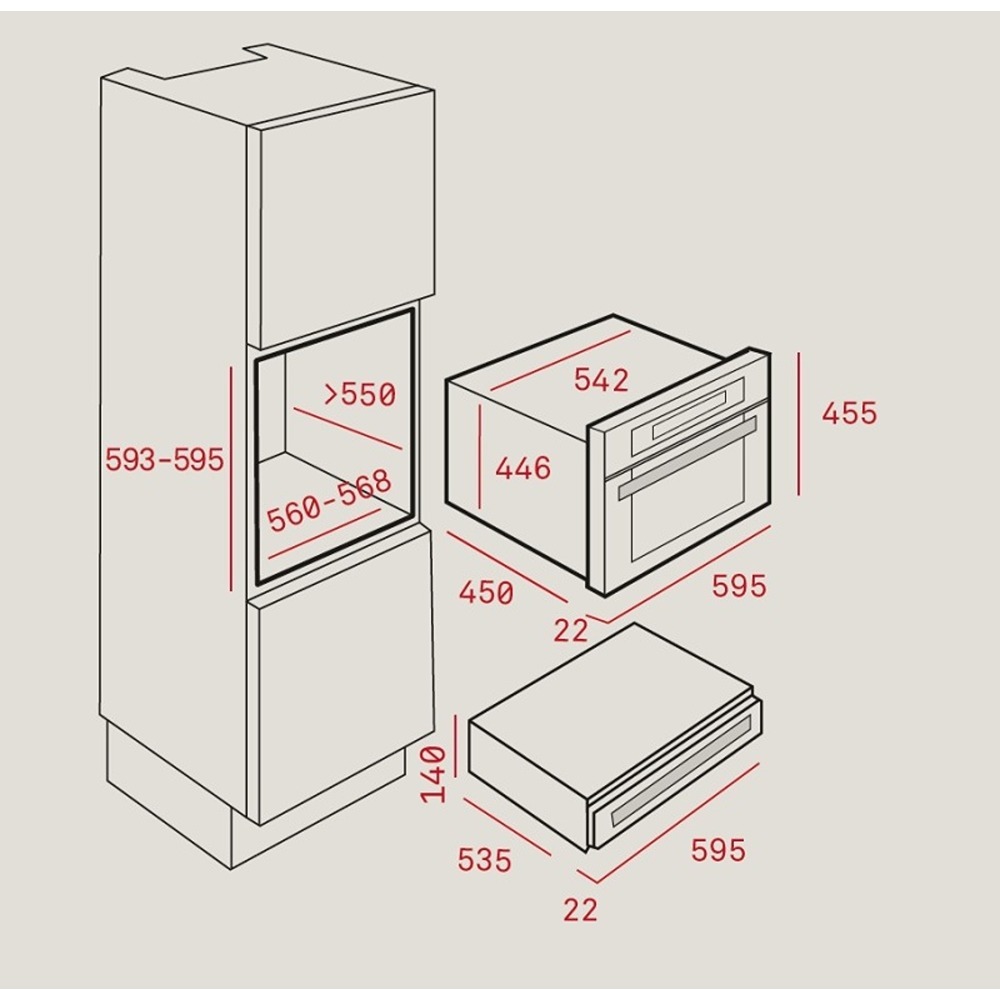 593-595
>550
560-568
542
446
455
450
595
22
140
535
595
22