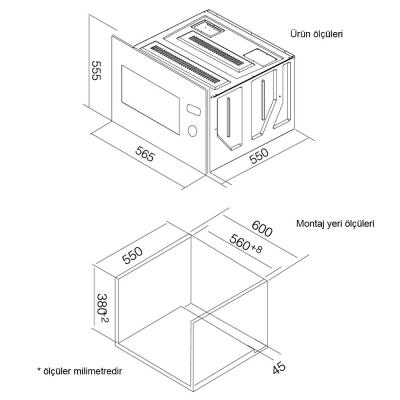 Ürün ölçüleri

555

565

550

Montaj yeri ölçüleri

600

$560^{+8}$

550

$380^{-2}$

45

* ölçüler milimetredir